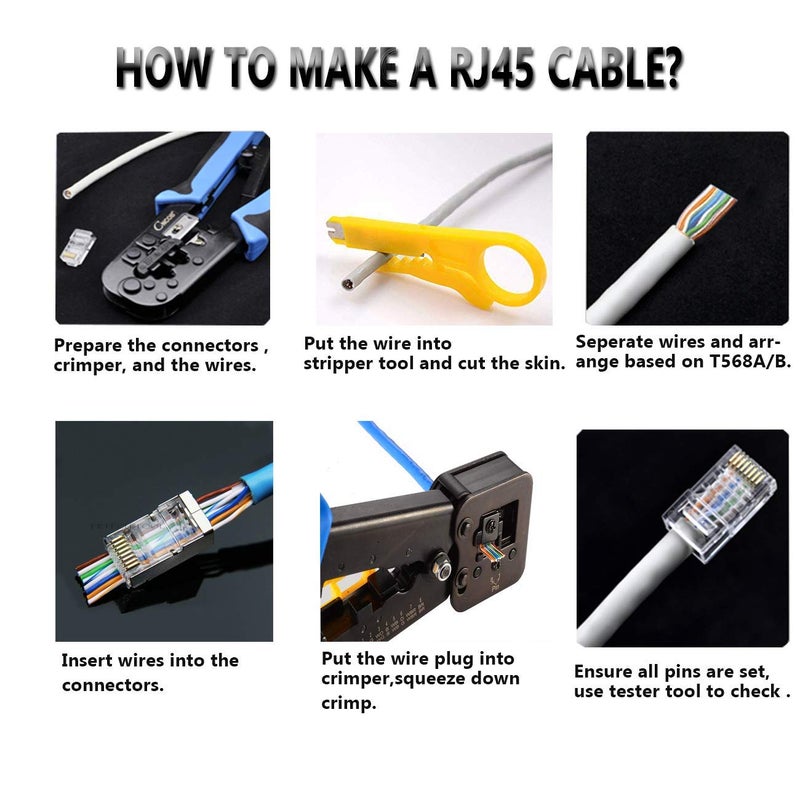 HOW TO MAKE A RJ45 CABLE?

Prepare the connectors , crimper, and the wires.

Put the wire into stripper tool and cut the skin.

Seperate wires and arrange based on T568A/B.

Insert wires into the connectors.

Put the wire plug into crimper,squeeze down crimp.

Ensure all pins are set, use tester tool to check .